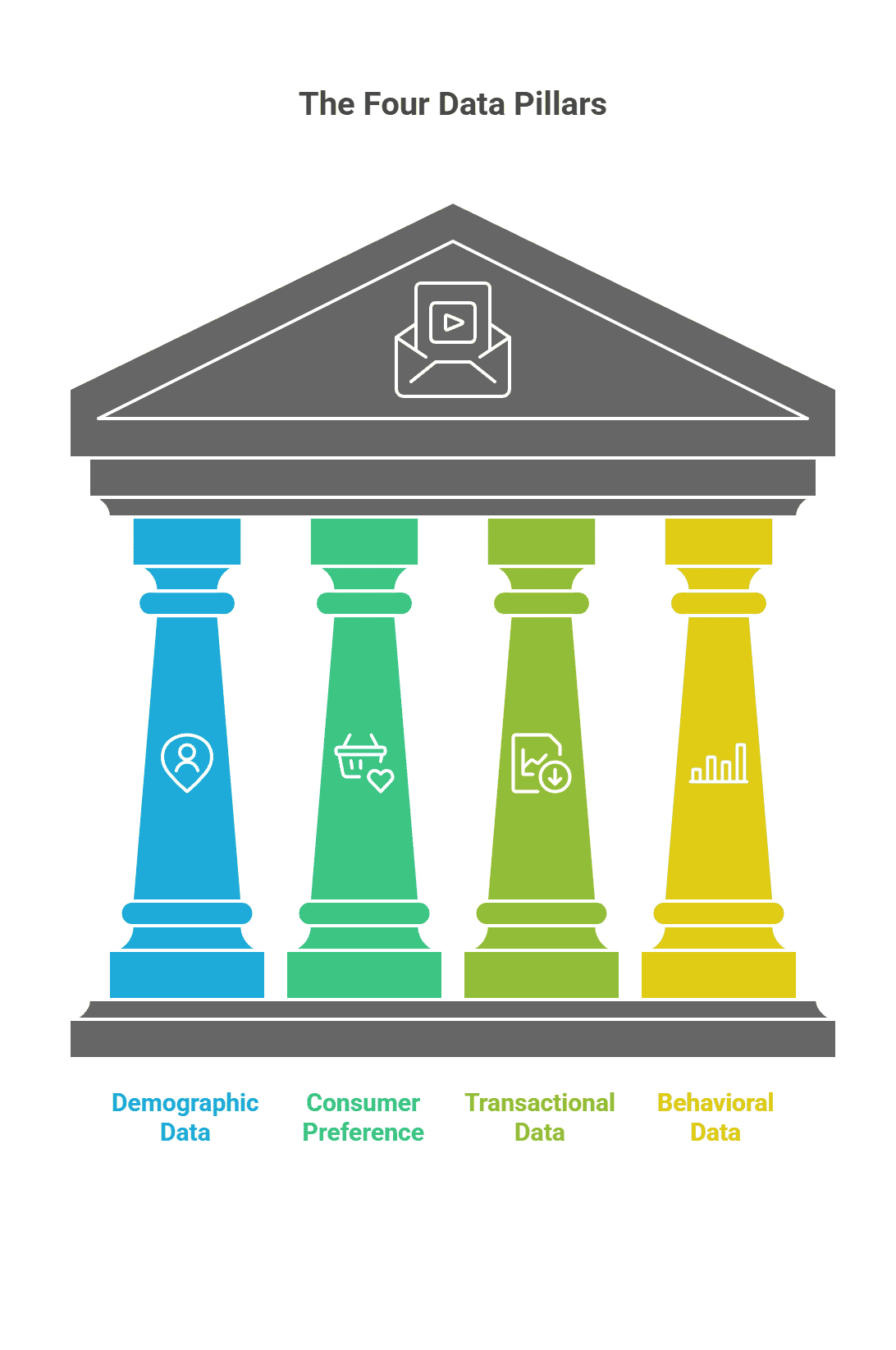 The Four Data Pillars

Demographic Data

Consumer Preference

Transactional Data

Behavioral Data